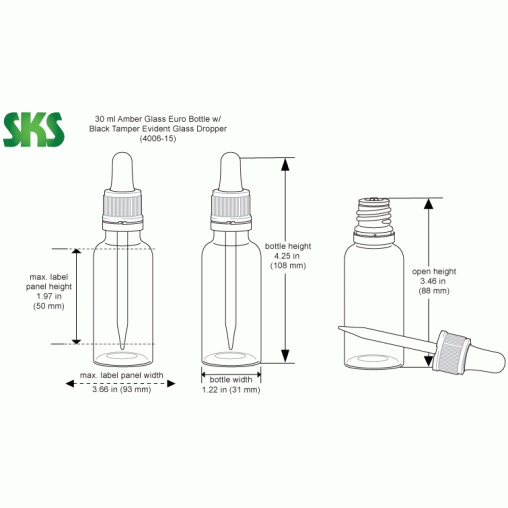 SKS

30 ml Amber Glass Euro Bottle w/ Black Tamper Evident Glass Dropper (4006-15)

max. label panel height 1.97 in (50 mm)

max. label panel width 3.66 in (93 mm)

bottle height 4.25 in (108 mm)

bottle width 1.22 in (31 mm)

open height 3.46 in (88 mm)